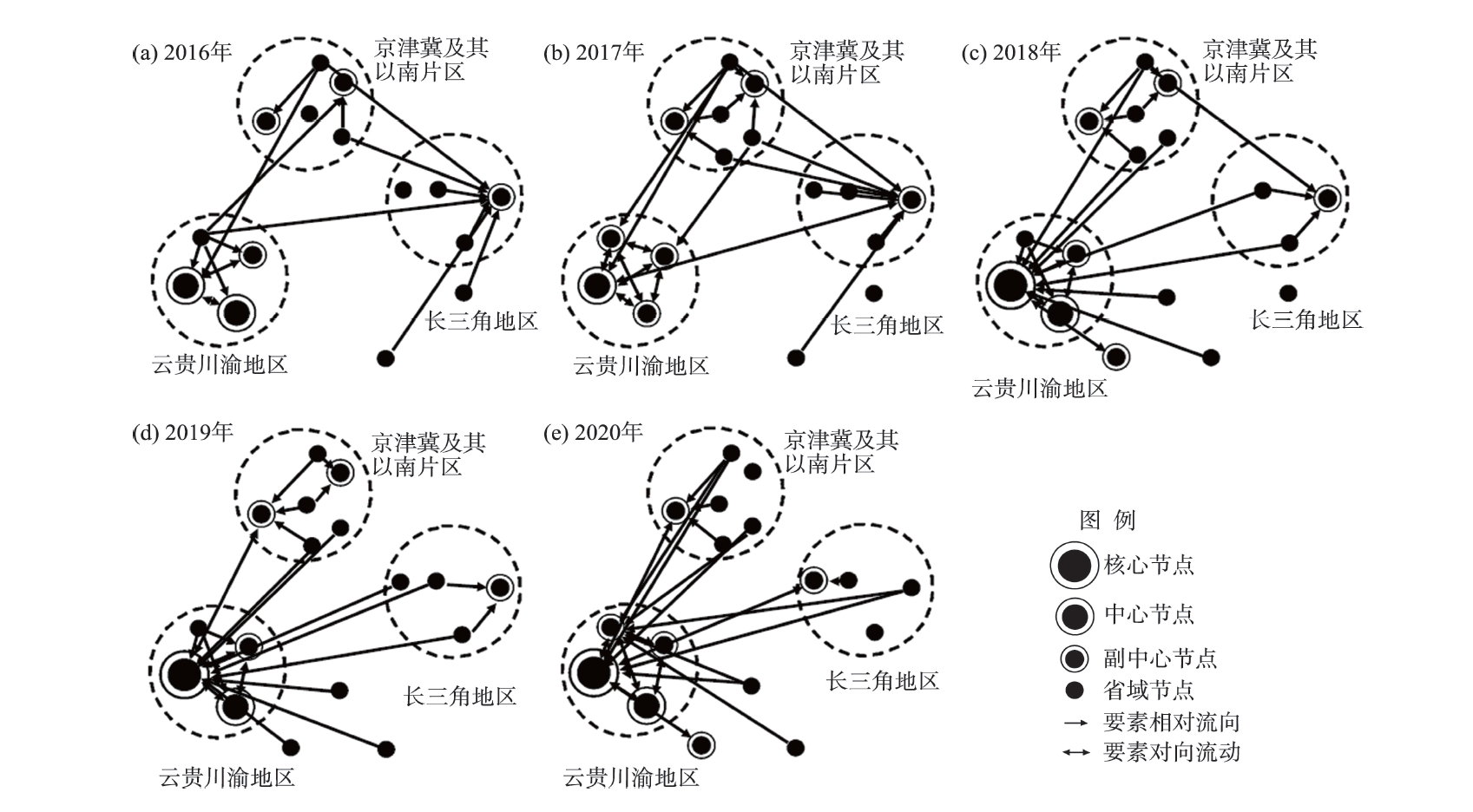 (a) 2016年
京津冀及其以南片区
长三角地区
云贵川渝地区

(b) 2017年
京津冀及其以南片区
长三角地区
云贵川渝地区

(c) 2018年
京津冀及其以南片区
长三角地区
云贵川渝地区

(d) 2019年
京津冀及其以南片区
长三角地区
云贵川渝地区

(e) 2020年
京津冀及其以南片区
长三角地区
云贵川渝地区

图 例
核心节点
中心节点
副中心节点
省域节点
要素相对流向
要素对向流动