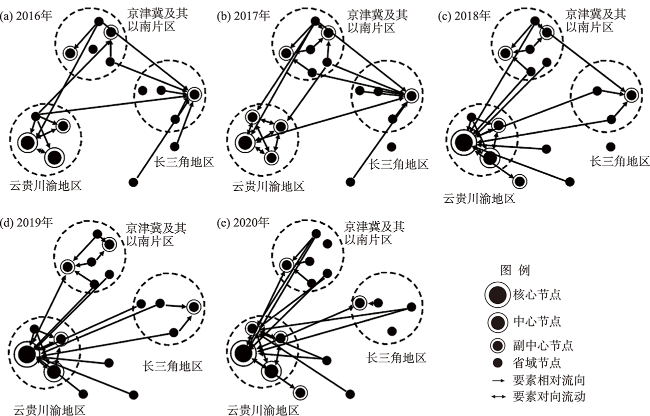 (a) 2016年
京津冀及其以南片区
长三角地区
云贵川渝地区

(b) 2017年
京津冀及其以南片区
长三角地区
云贵川渝地区

(c) 2018年
京津冀及其以南片区
长三角地区
云贵川渝地区

(d) 2019年
京津冀及其以南片区
长三角地区
云贵川渝地区

(e) 2020年
京津冀及其以南片区
长三角地区
云贵川渝地区

图 例
核心节点
中心节点
副中心节点
省域节点
要素相对流向
要素对向流动