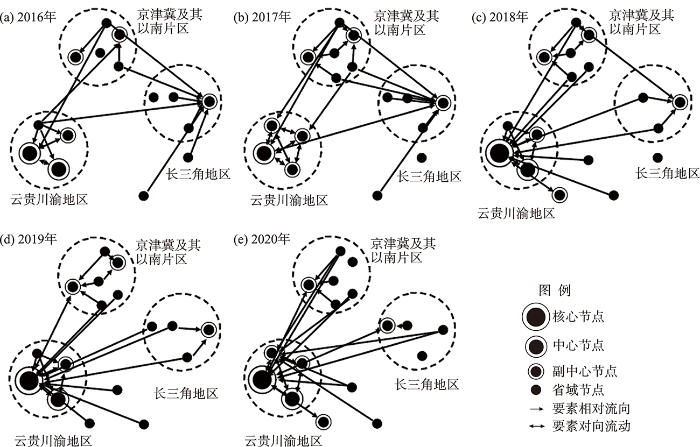 (a) 2016年

京津冀及其以南片区

长三角地区

云贵川渝地区

(b) 2017年

京津冀及其以南片区

长三角地区

云贵川渝地区

(c) 2018年

京津冀及其以南片区

长三角地区

云贵川渝地区

(d) 2019年

京津冀及其以南片区

长三角地区

云贵川渝地区

(e) 2020年

京津冀及其以南片区

长三角地区

云贵川渝地区

图 例

核心节点

中心节点

副中心节点

省域节点

要素相对流向

要素对向流动