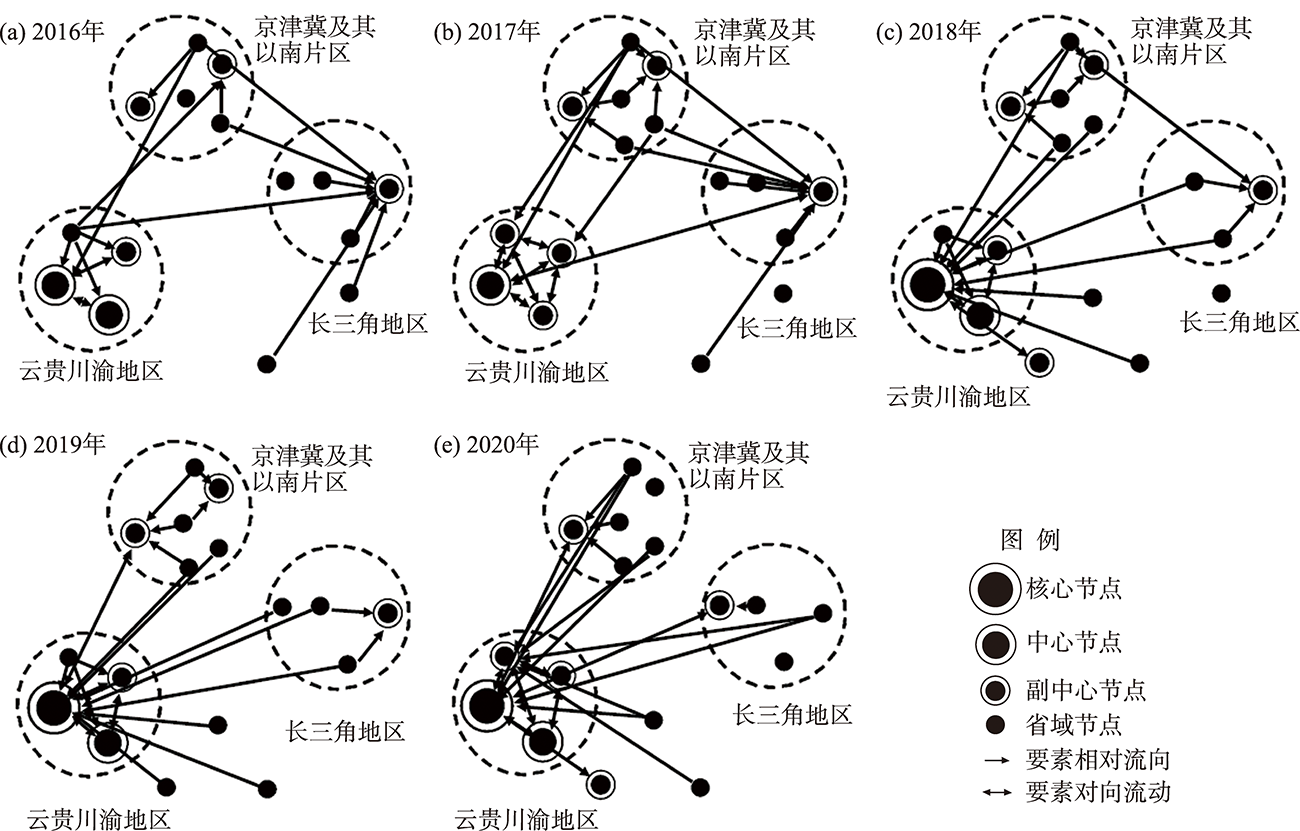 (a) 2016年

京津冀及其以南片区

长三角地区

云贵川渝地区

(b) 2017年

京津冀及其以南片区

长三角地区

云贵川渝地区

(c) 2018年

京津冀及其以南片区

长三角地区

云贵川渝地区

(d) 2019年

京津冀及其以南片区

长三角地区

云贵川渝地区

(e) 2020年

京津冀及其以南片区

长三角地区

云贵川渝地区

图 例

核心节点

中心节点

副中心节点

省域节点

要素相对流向

要素对向流动